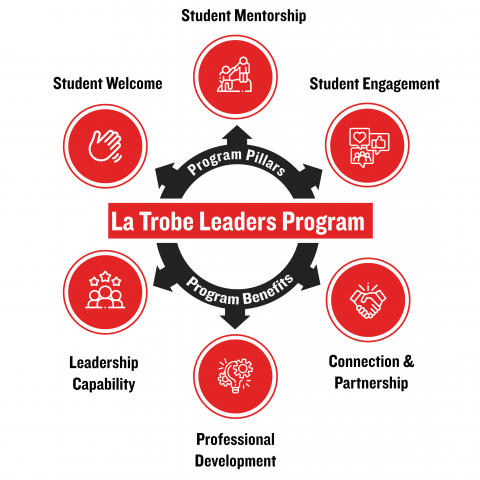 Student Mentorship

Student Welcome

Student Engagement

Program Pillars

La Trobe Leaders Program

Program Benefits

Leadership Capability

Connection & Partnership

Professional Development